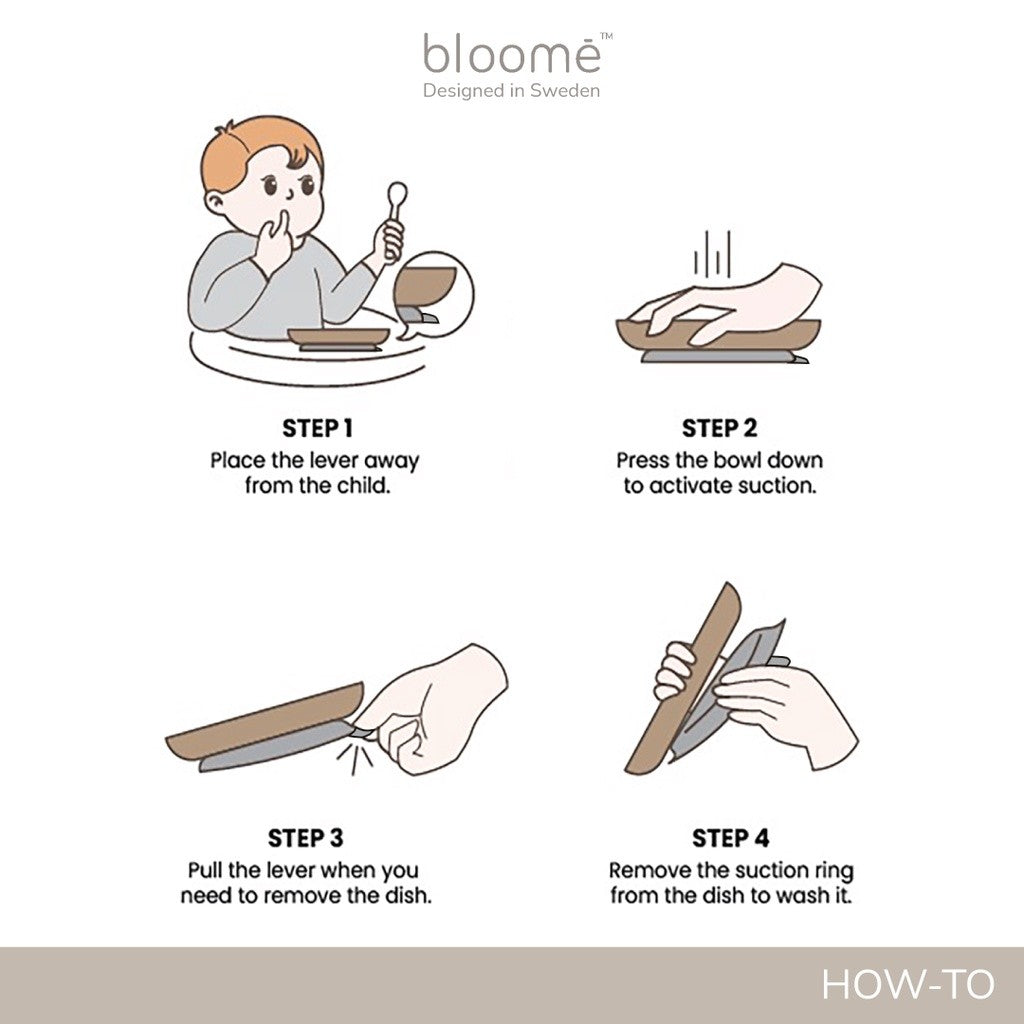 bloomē™
Designed in Sweden

STEP 1
Place the lever away from the child.

STEP 2
Press the bowl down to activate suction.

STEP 3
Pull the lever when you need to remove the dish.

STEP 4
Remove the suction ring from the dish to wash it.

HOW-TO