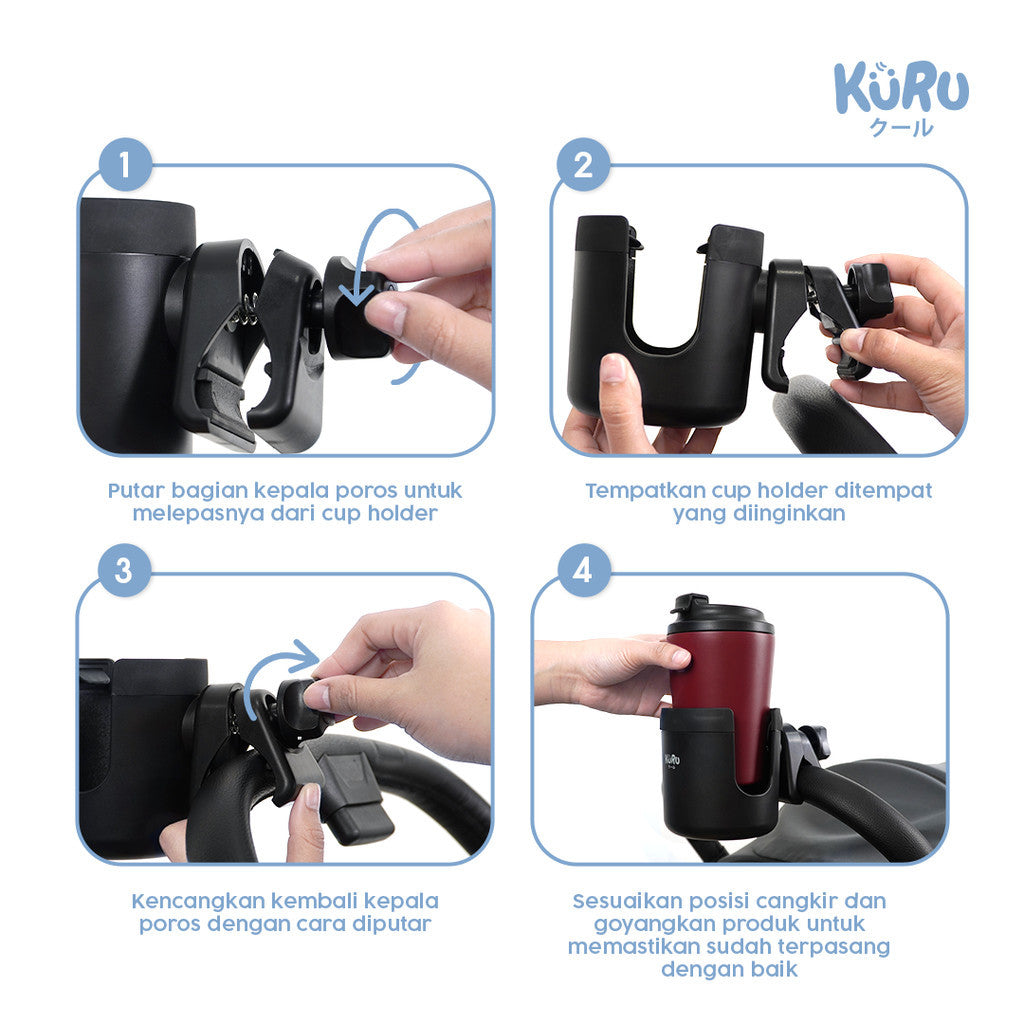 KURU
クール

1

Putar bagian kepala poros untuk melepasnya dari cup holder

2

Tempatkan cup holder ditempat yang diinginkan

3

Kencangkan kembali kepala poros dengan cara diputar

4

KURU

Sesuaikan posisi cangkir dan goyangkan produk untuk memastikan sudah terpasang dengan baik