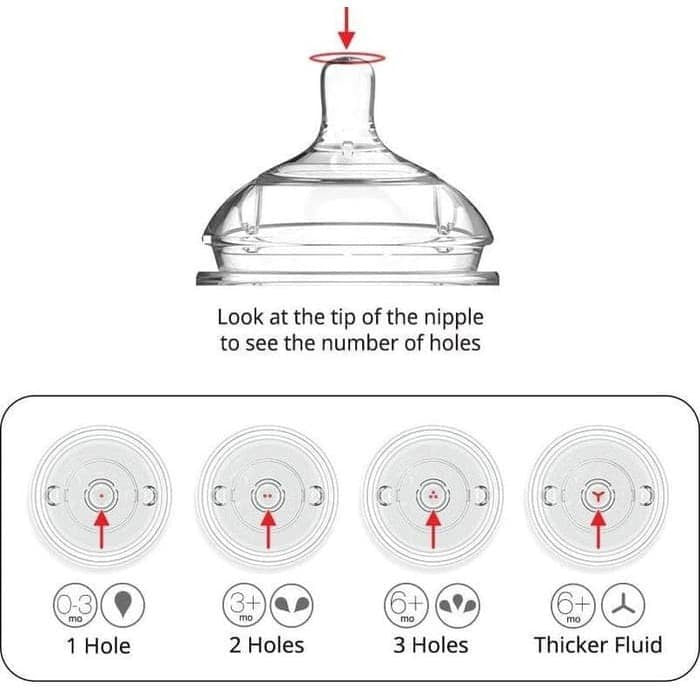 Look at the tip of the nipple to see the number of holes

0-3 mo
1 Hole

3+ mo
2 Holes

6+ mo
3 Holes

6+ mo
Thicker Fluid