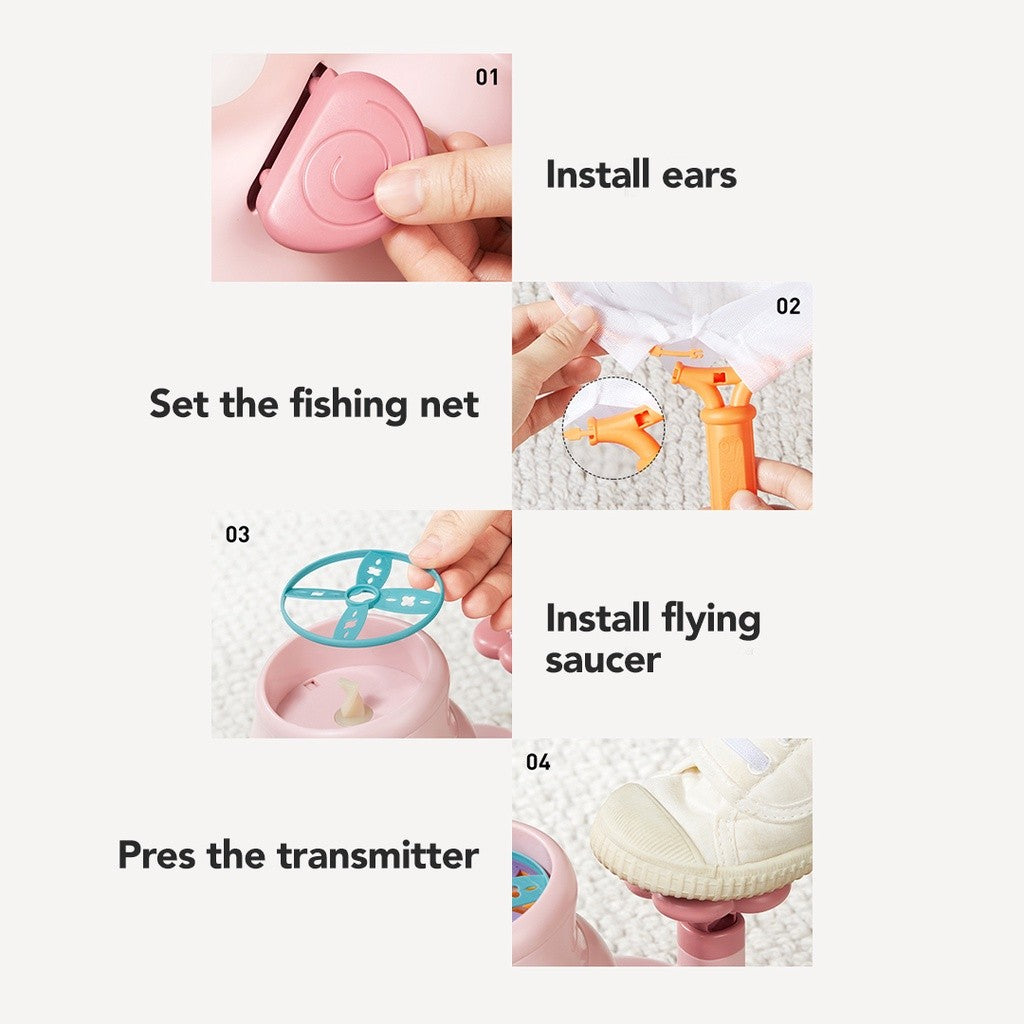 01

Install ears

02

Set the fishing net

03

Install flying saucer

04

Pres the transmitter