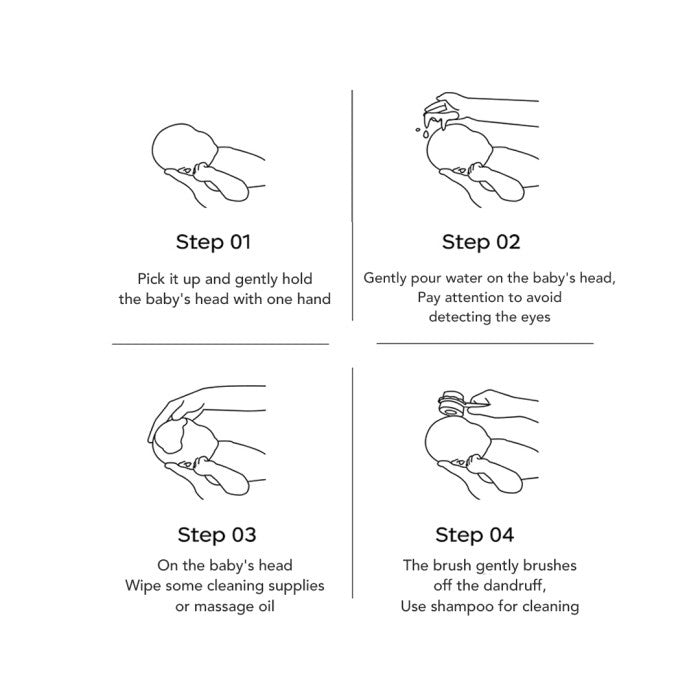 Step 01

Pick it up and gently hold the baby's head with one hand

Step 02

Gently pour water on the baby's head, Pay attention to avoid detecting the eyes

Step 03

On the baby's head Wipe some cleaning supplies or massage oil

Step 04

The brush gently brushes off the dandruff, Use shampoo for cleaning