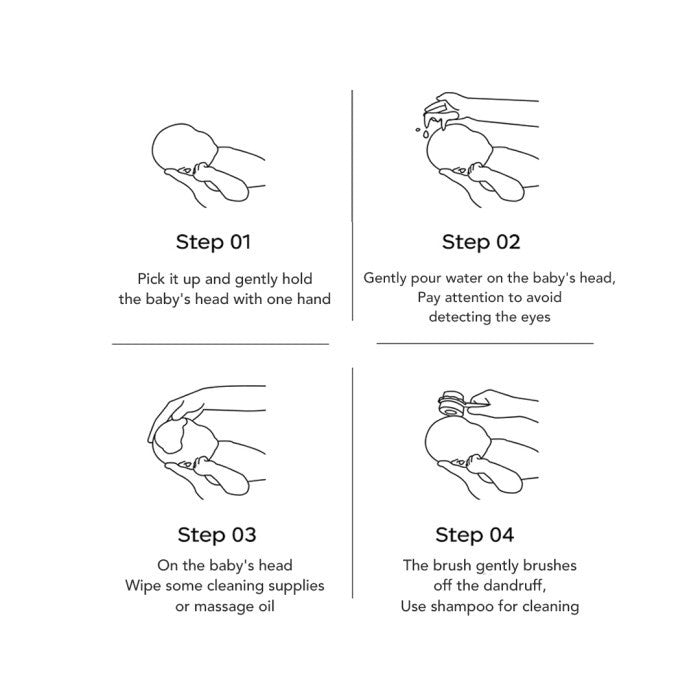 Step 01

Pick it up and gently hold the baby's head with one hand

Step 02

Gently pour water on the baby's head, Pay attention to avoid detecting the eyes

Step 03

On the baby's head Wipe some cleaning supplies or massage oil

Step 04

The brush gently brushes off the dandruff, Use shampoo for cleaning